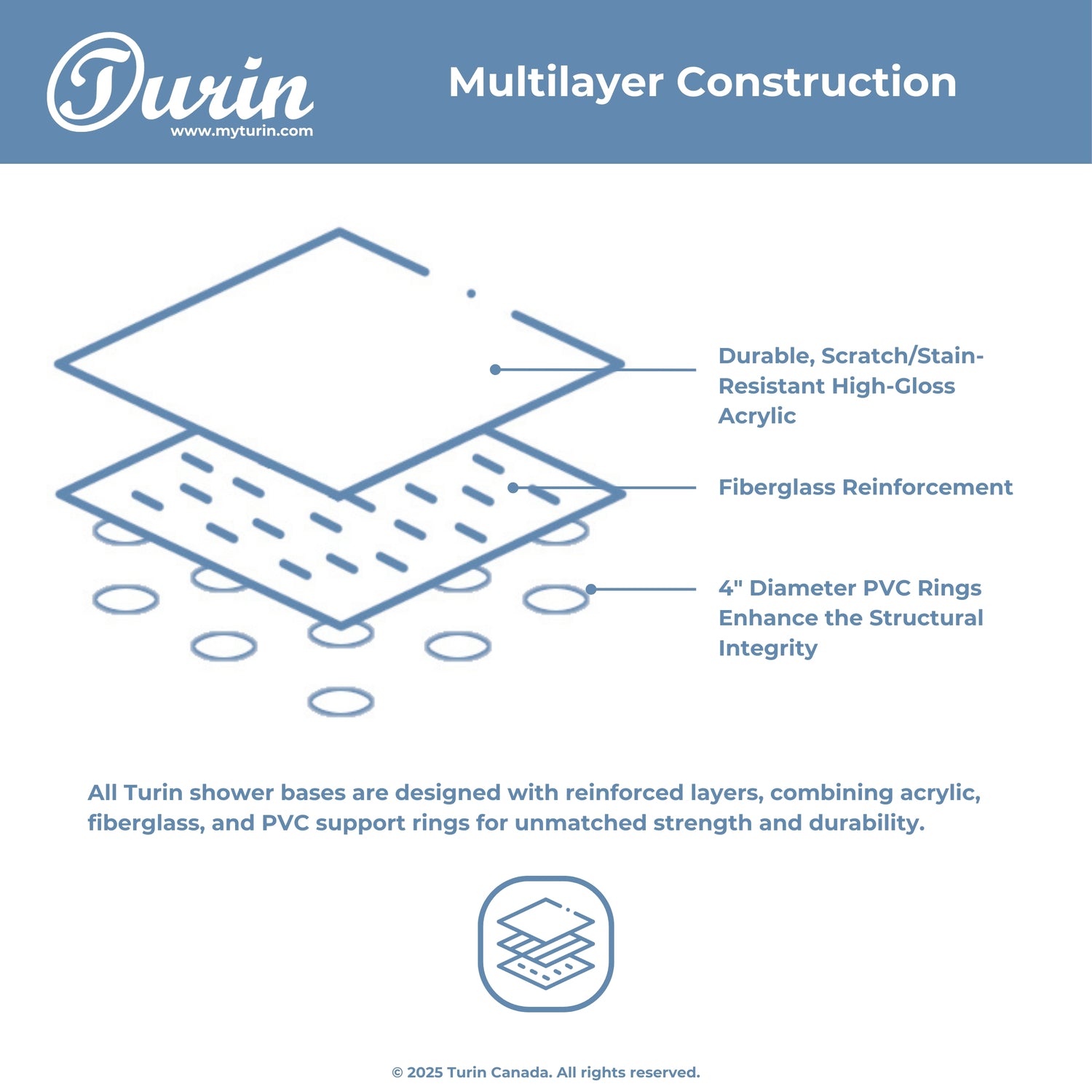 Turin
www.myturin.com

Multilayer Construction

Durable, Scratch/Stain-Resistant High-Gloss Acrylic

Fiberglass Reinforcement

4" Diameter PVC Rings Enhance the Structural Integrity

All Turin shower bases are designed with reinforced layers, combining acrylic, fiberglass, and PVC support rings for unmatched strength and durability.

© 2025 Turin Canada. All rights reserved.