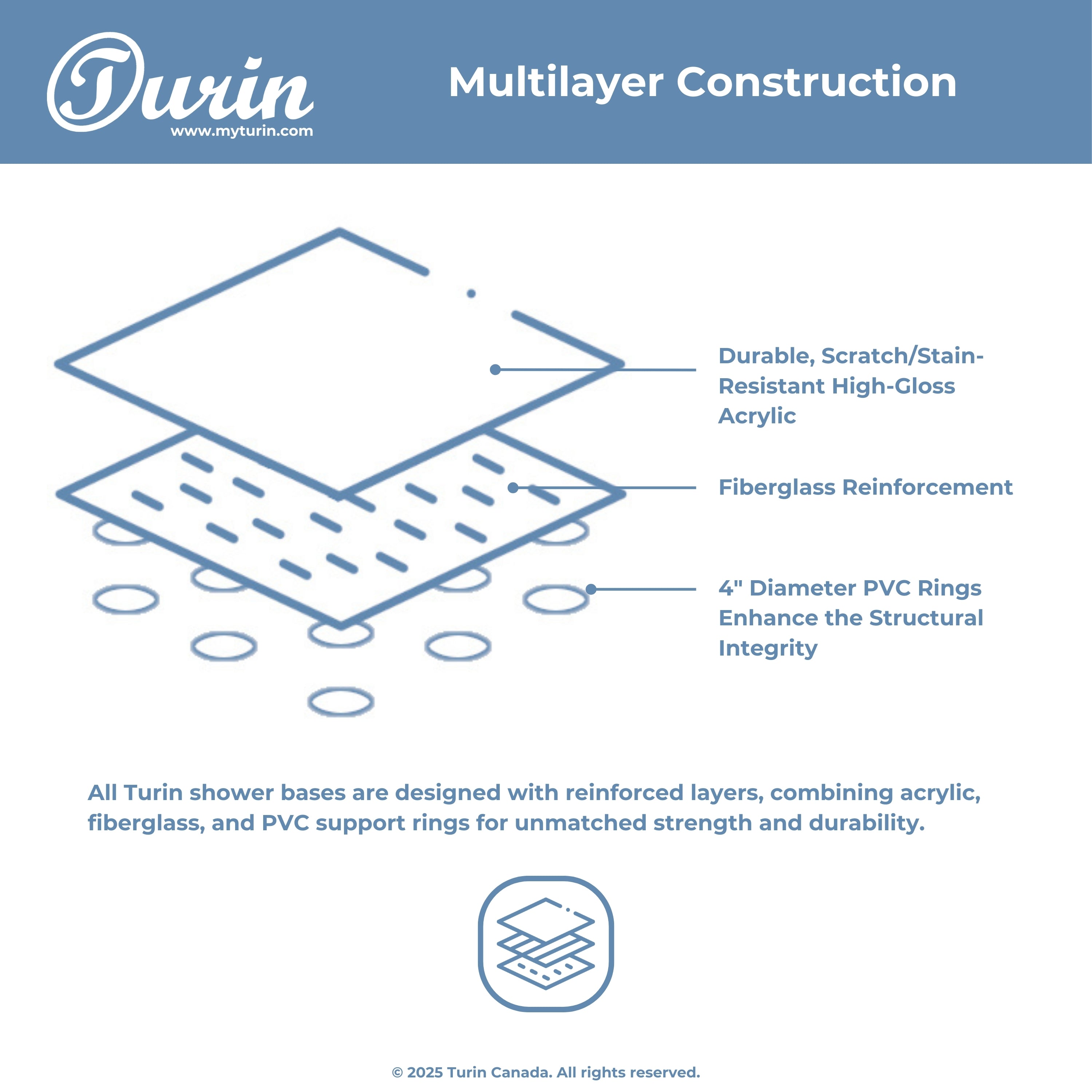 Turin
www.myturin.com

Multilayer Construction

Durable, Scratch/Stain-Resistant High-Gloss Acrylic

Fiberglass Reinforcement

4" Diameter PVC Rings Enhance the Structural Integrity

All Turin shower bases are designed with reinforced layers, combining acrylic, fiberglass, and PVC support rings for unmatched strength and durability.

© 2025 Turin Canada. All rights reserved.