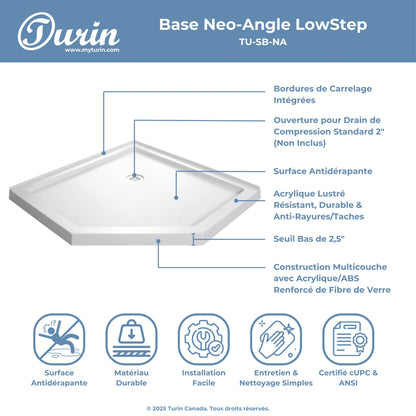 Turin
www.myturin.com

Base Neo-Angle LowStep
TU-SB-NA

Bordures de Carrelage Intégrées

Ouverture pour Drain de Compression Standard 2" (Non Inclus)

Surface Antidérapante

Acrylique Lustré Résistant, Durable & Anti-Rayures/Taches

Seuil Bas de 2,5"

Construction Multicouche avec Acrylique/ABS Renforcé de Fibre de Verre

Surface Antidérapante

Matériau Durable

Installation Facile

Entretien & Nettoyage Simples

Certifié cUPC & ANSI

© 2025 Turin Canada. Tous droits réservés.